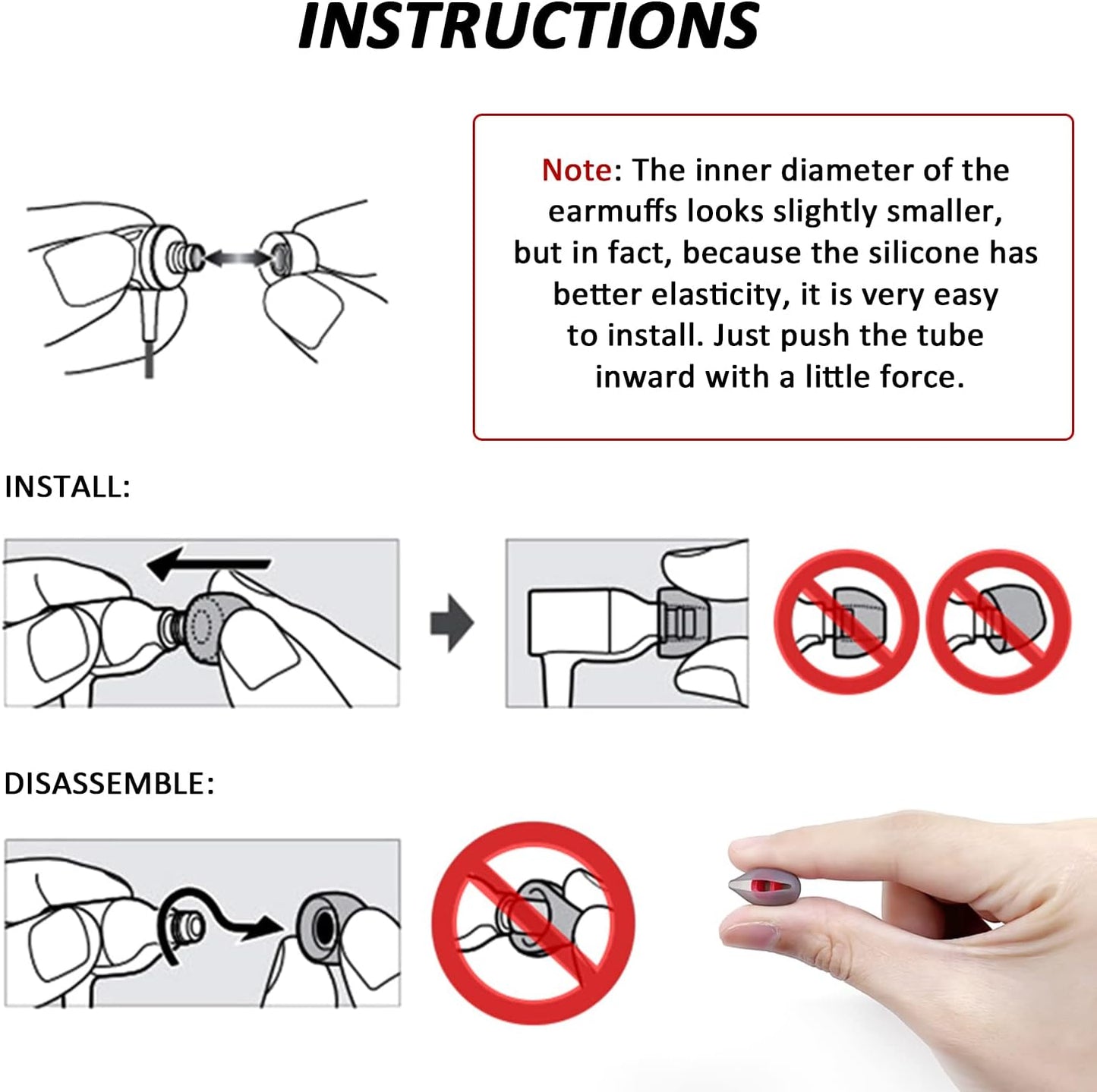 INSTRUCTIONS

Note: The inner diameter of the earmuffs looks slightly smaller, but in fact, because the silicone has better elasticity, it is very easy to install. Just push the tube inward with a little force.

INSTALL:

DISASSEMBLE: